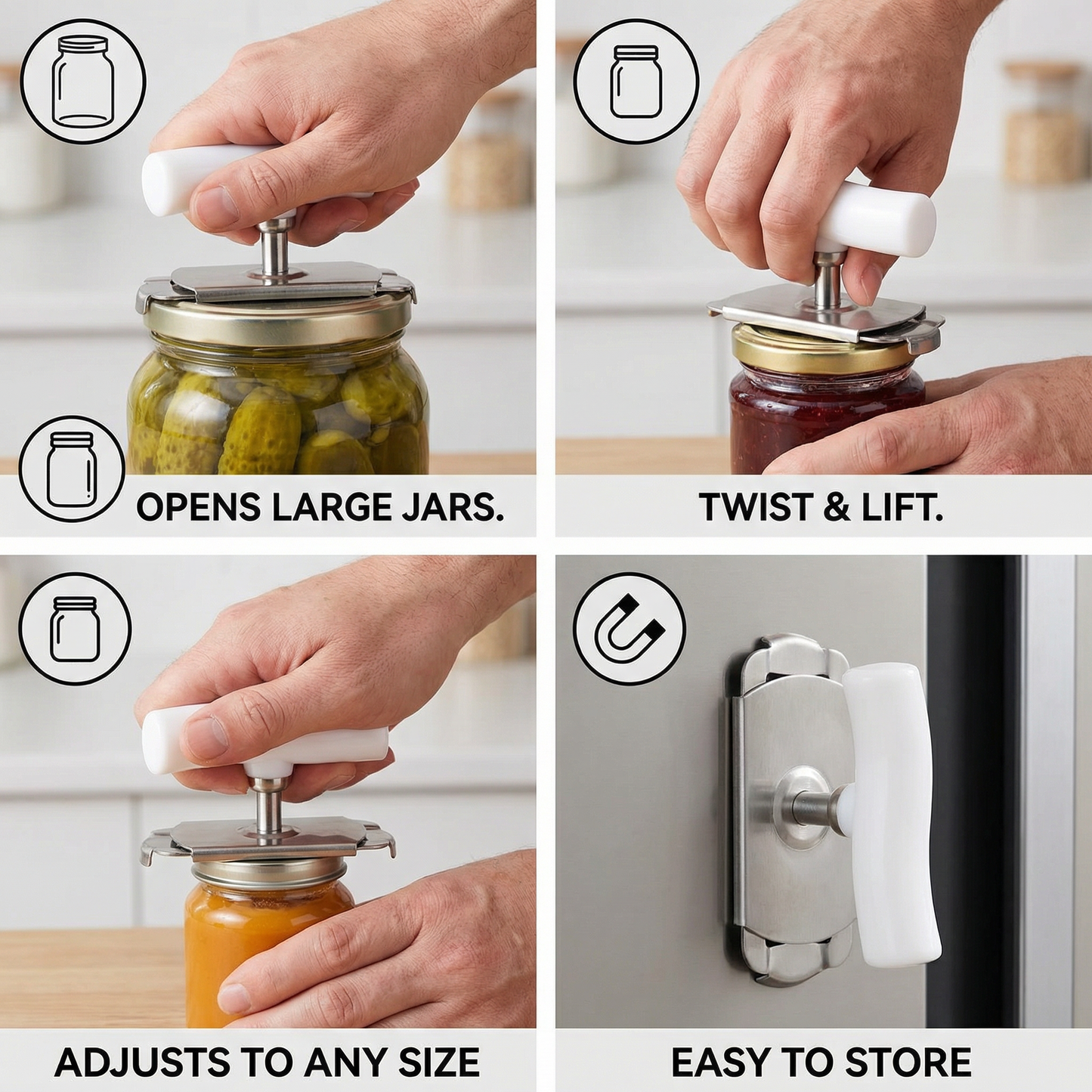 OPENS LARGE JARS.

TWIST & LIFT.

ADJUSTS TO ANY SIZE

EASY TO STORE