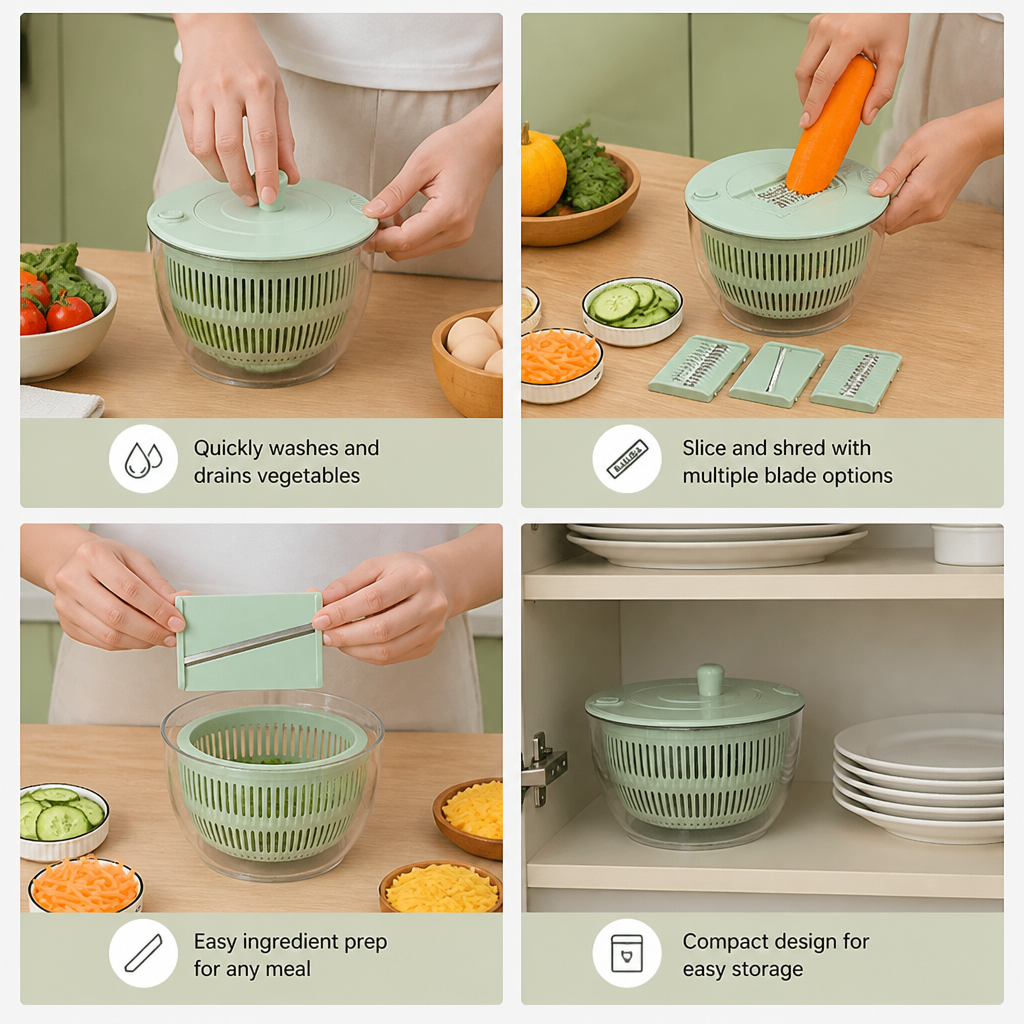 Quickly washes and drains vegetables

Slice and shred with multiple blade options

Easy ingredient prep for any meal

Compact design for easy storage