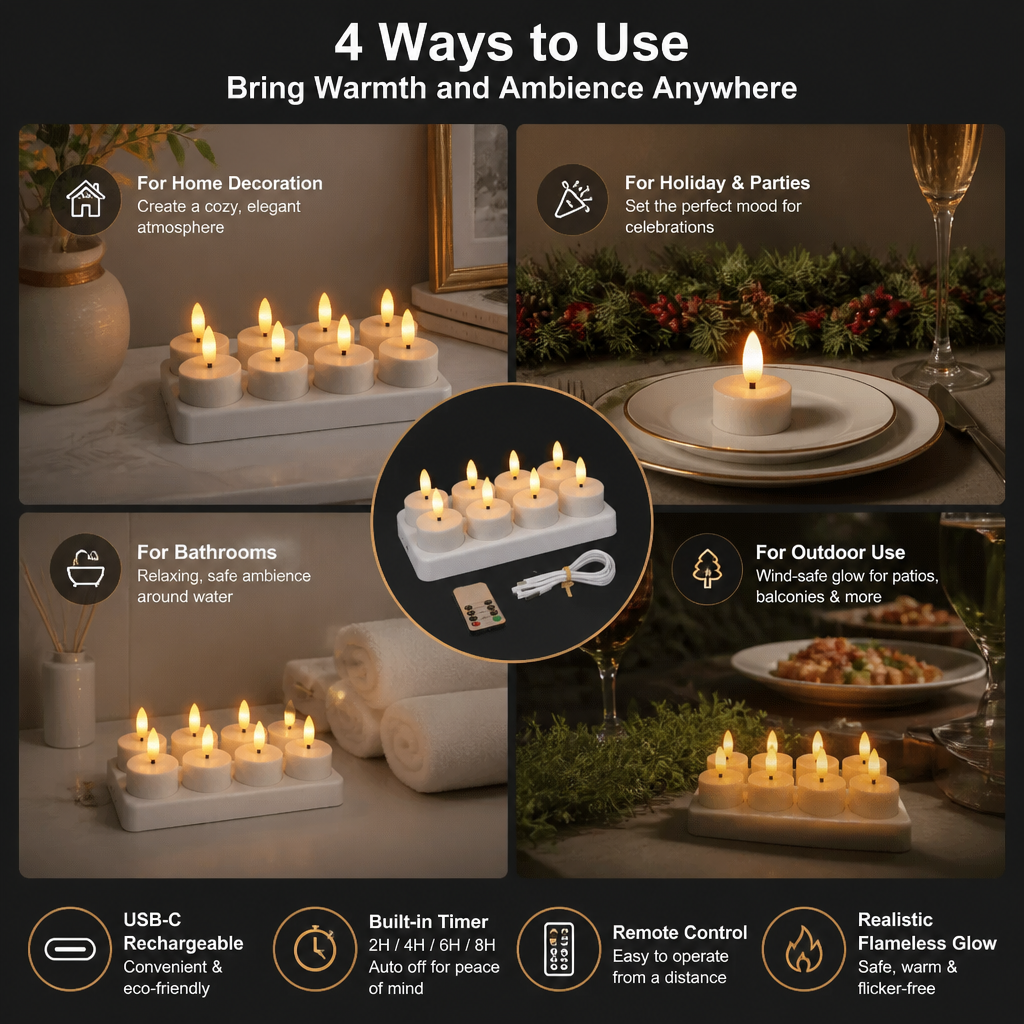 4 Ways to Use
Bring Warmth and Ambience Anywhere

For Home Decoration
Create a cozy, elegant atmosphere

For Holiday & Parties
Set the perfect mood for celebrations

For Bathrooms
Relaxing, safe ambience around water

For Outdoor Use
Wind-safe glow for patios, balconies & more

USB-C Rechargeable
Convenient & eco-friendly

Built-in Timer
2H / 4H / 6H / 8H
Auto off for peace of mind

Remote Control
Easy to operate from a distance

Realistic Flameless Glow
Safe, warm & flicker-free